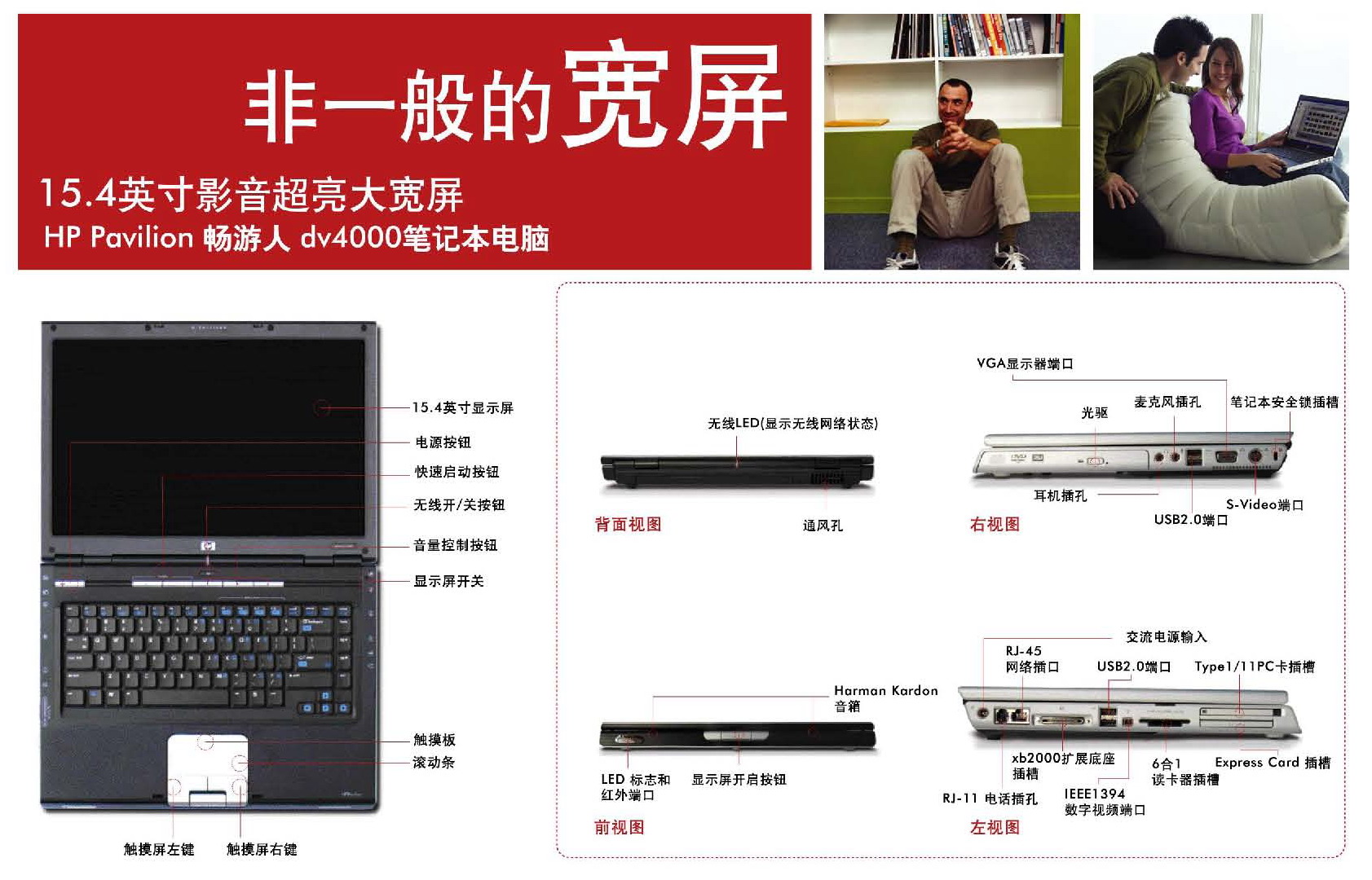 非一般的宽屏

15.4英寸影音超亮大宽屏
HP Pavilion 畅游人 dv4000笔记本电脑

15.4英寸显示屏
电源按钮
快速启动按钮
无线开/关按钮
音量控制按钮
显示屏开关
触摸板
滚动条
触摸屏左键
触摸屏右键

无线LED(显示无线网络状态)
背面视图
通风孔

VGA显示器端口
光驱
麦克风插孔
笔记本安全锁插槽
耳机插孔
S-Video端口
USB2.0端口
右视图

Harman Kardon
音箱
LED 标志和
红外端口
显示屏开启按钮
前视图

交流电源输入
RJ-45
网络插口
USB2.0端口
Type1/11PC卡插槽
xb2000扩展底座
插槽
6合1
读卡器插槽
Express Card 插槽
RJ-11 电话插孔
IEEE1394
数字视频端口
左视图